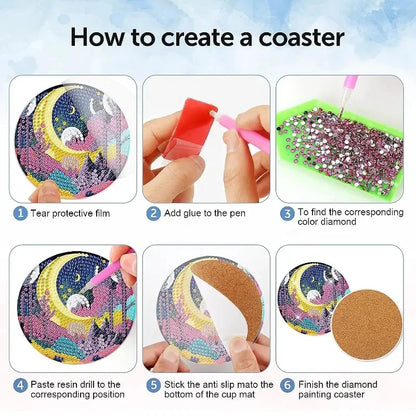 How to create a coaster

1 Tear protective film

2 Add glue to the pen

3 To find the corresponding color diamond

4 Paste resin drill to the corresponding position

5 Stick the anti slip mato the bottom of the cup mat

6 Finish the diamond painting coaster