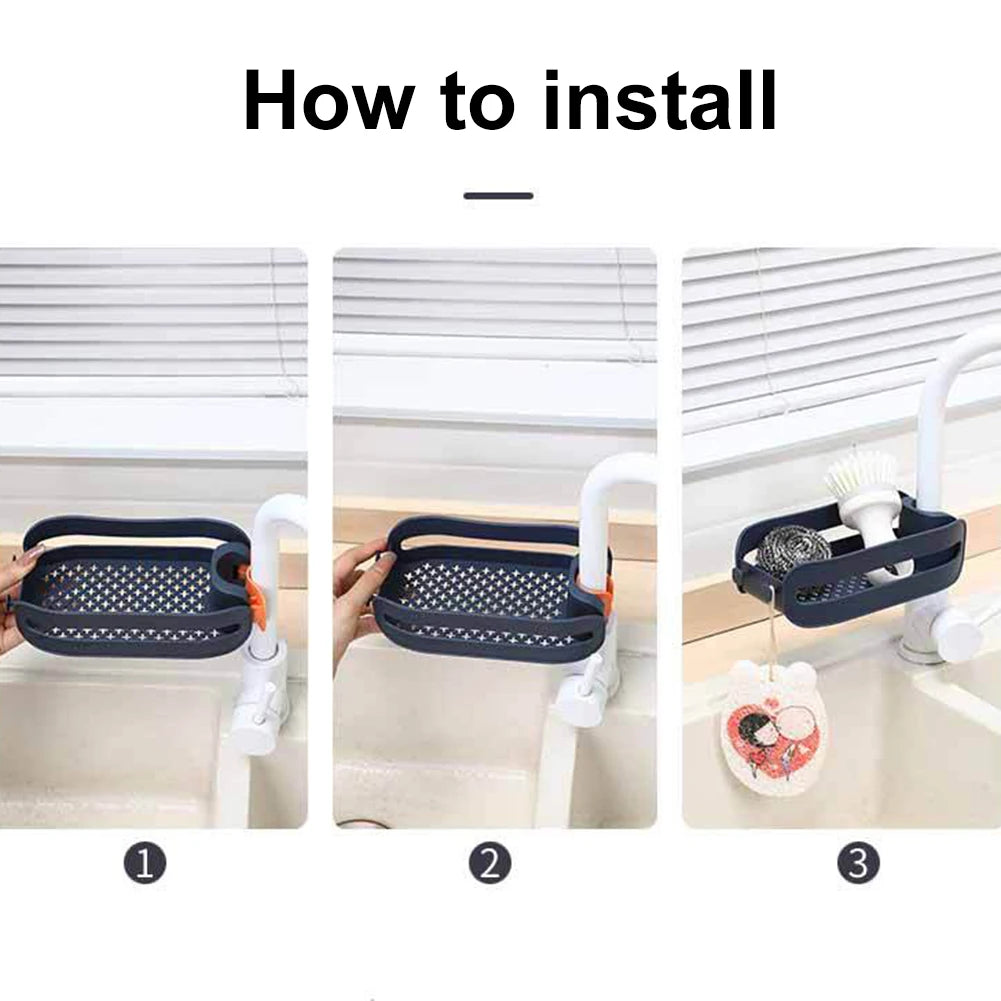 How to install

1

2

3