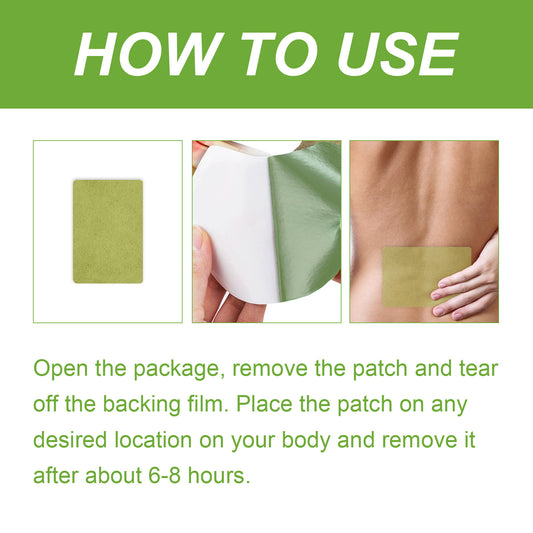 HOW TO USE

Open the package, remove the patch and tear off the backing film. Place the patch on any desired location on your body and remove it after about 6-8 hours.